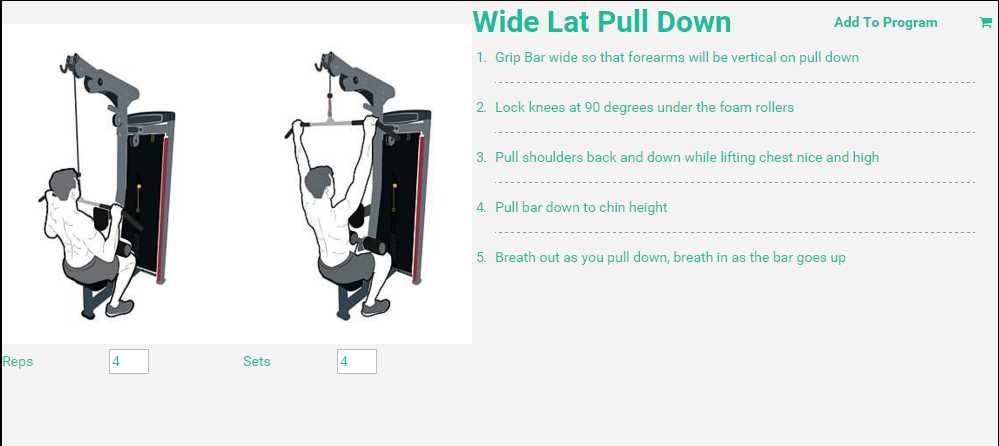 Wide Lat Pull Down

Add To Program

1. Grip Bar wide so that forearms will be vertical on pull down

2. Lock knees at 90 degrees under the foam rollers

3. Pull shoulders back and down while lifting chest nice and high

4. Pull bar down to chin height

5. Breath out as you pull down, breath in as the bar goes up

Reps 4

Sets 4